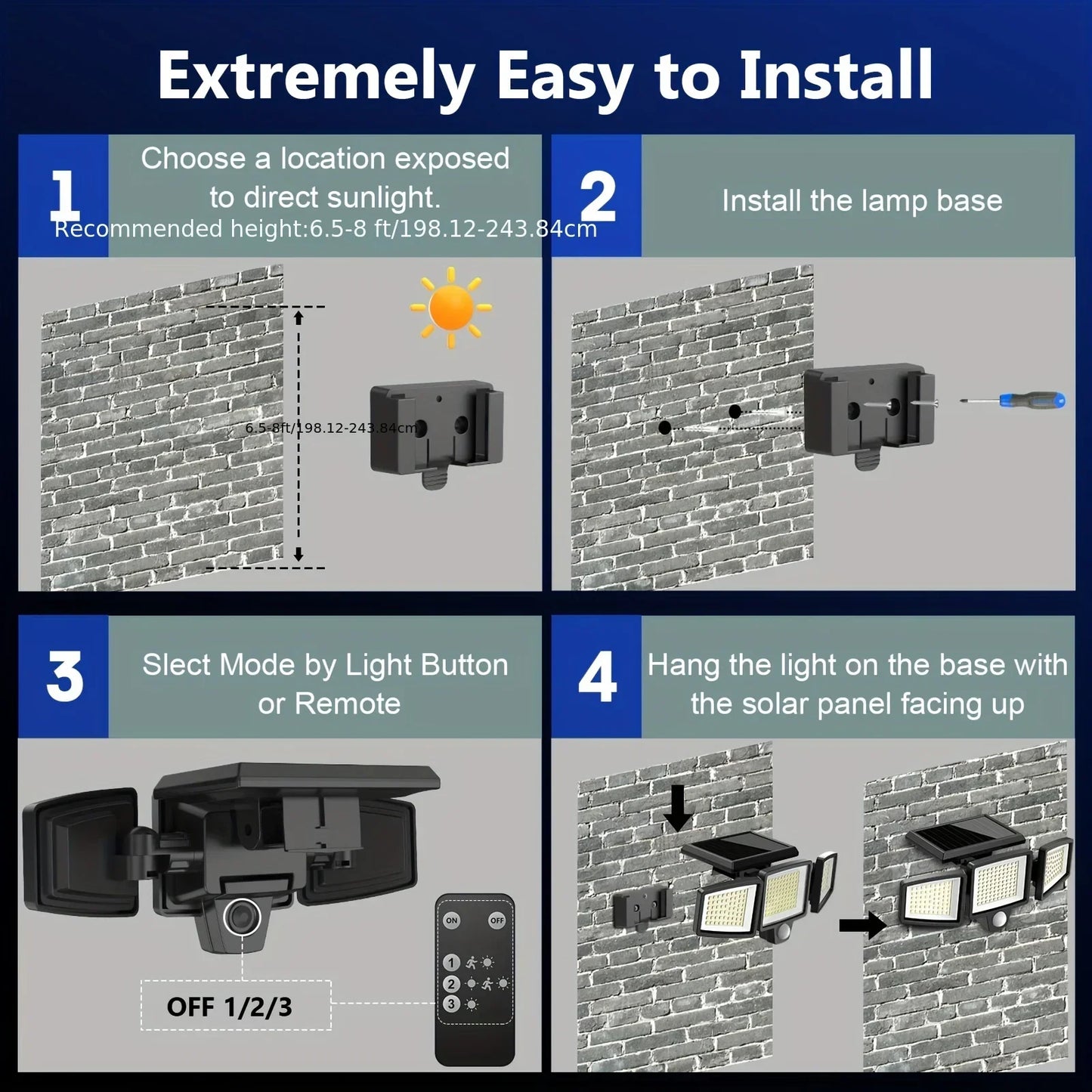 Extremely Easy to Install

1

Choose a location exposed to direct sunlight.

Recommended height:6.5-8 ft/198.12-243.84cm

6.5-8ft/198.12-243.84cm

2

Install the lamp base

3

Slect Mode by Light Button or Remote

OFF 1/2/3

ON

OFF

1

2

3

4

Hang the light on the base with the solar panel facing up