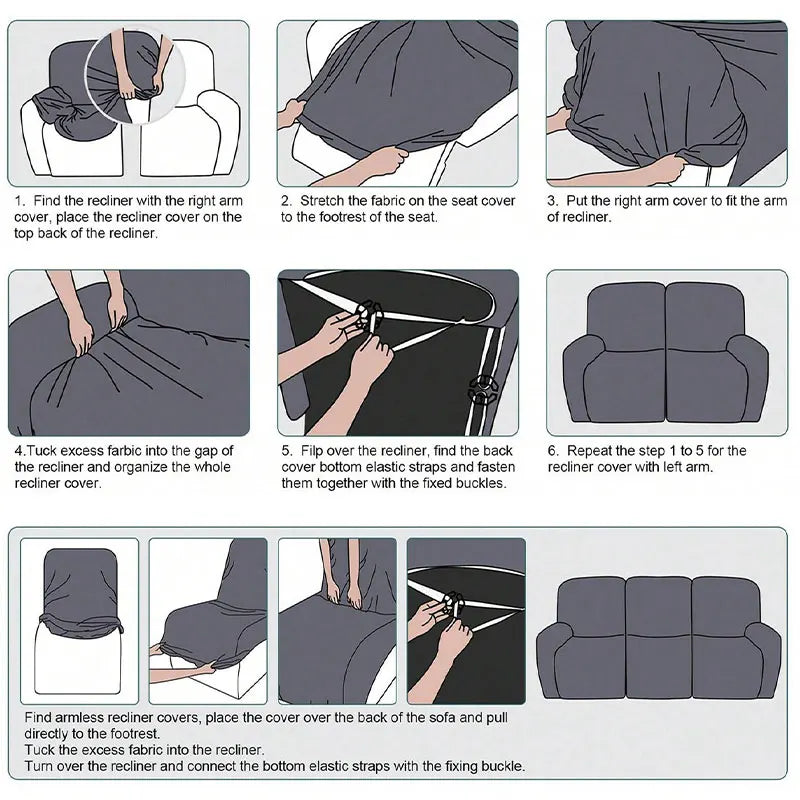 1. Find the recliner with the right arm cover, place the recliner cover on the top back of the recliner.

2. Stretch the fabric on the seat cover to the footrest of the seat.

3. Put the right arm cover to fit the arm of recliner.

4.Tuck excess farbic into the gap of the recliner and organize the whole recliner cover.

5. Filp over the recliner, find the back cover bottom elastic straps and fasten them together with the fixed buckles.

6. Repeat the step 1 to 5 for the recliner cover with left arm.

Find armless recliner covers, place the cover over the back of the sofa and pull directly to the footrest.
Tuck the excess fabric into the recliner.
Turn over the recliner and connect the bottom elastic straps with the fixing buckle.