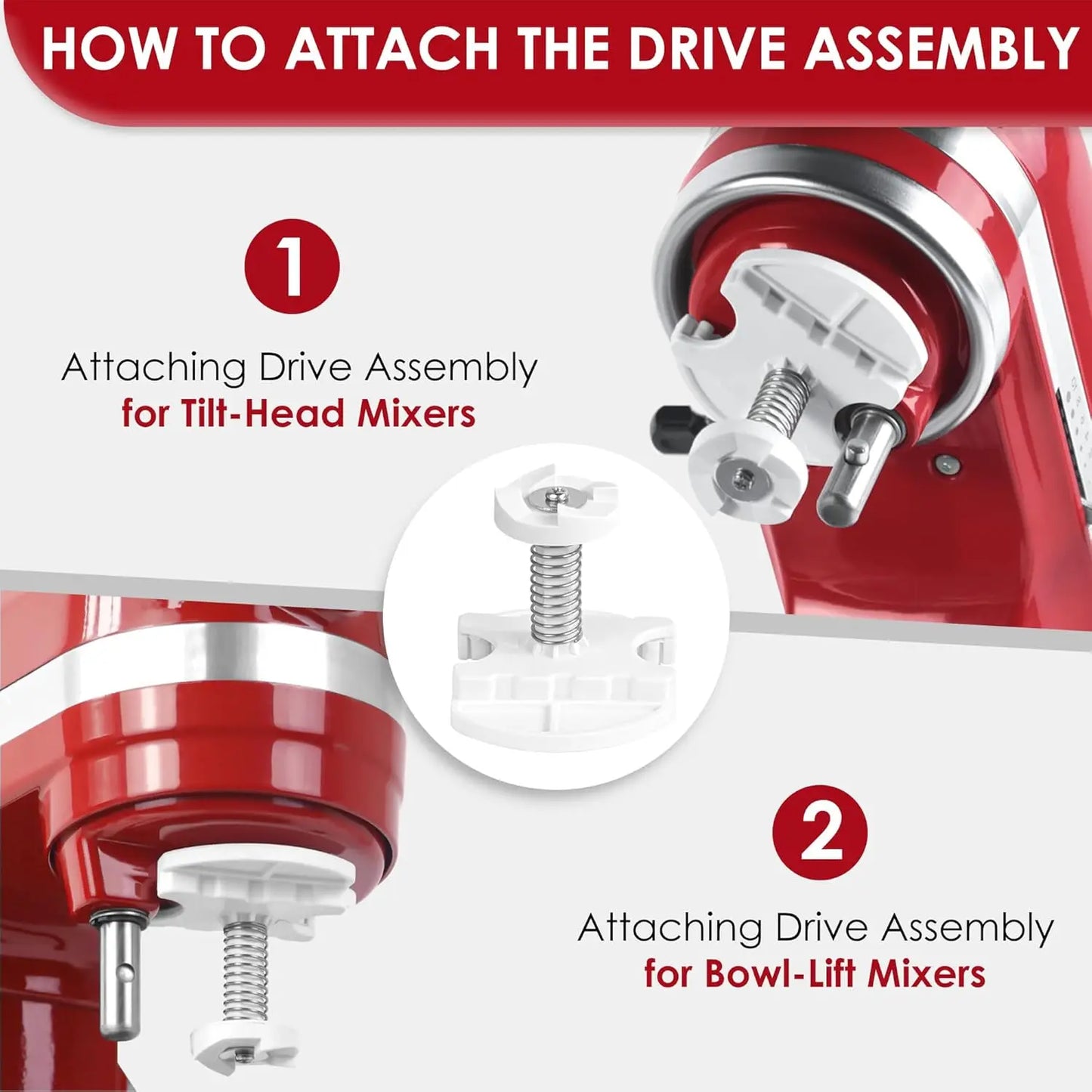 HOW TO ATTACH THE DRIVE ASSEMBLY

1

Attaching Drive Assembly
for Tilt-Head Mixers

2

Attaching Drive Assembly
for Bowl-Lift Mixers