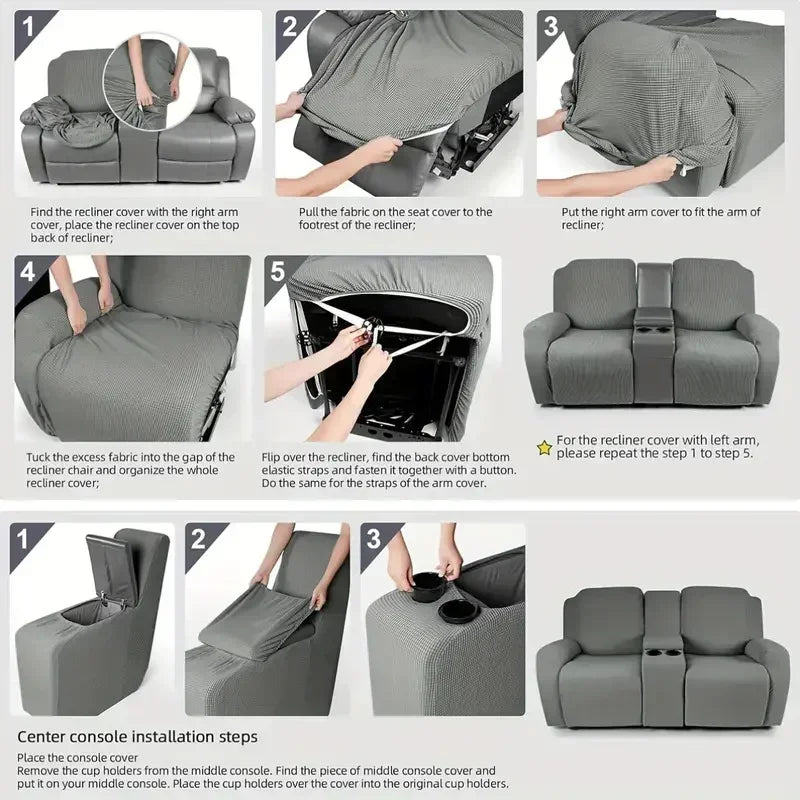 1

Find the recliner cover with the right arm cover, place the recliner cover on the top back of recliner;

2

Pull the fabric on the seat cover to the footrest of the recliner;

3

Put the right arm cover to fit the arm of recliner;

4

Tuck the excess fabric into the gap of the recliner chair and organize the whole recliner cover;

5

Flip over the recliner, find the back cover bottom elastic straps and fasten it together with a button. Do the same for the straps of the arm cover.

For the recliner cover with left arm, please repeat the step 1 to step 5.

1

2

3

Center console installation steps

Place the console cover
Remove the cup holders from the middle console. Find the piece of middle console cover and put it on your middle console. Place the cup holders over the cover into the original cup holders.