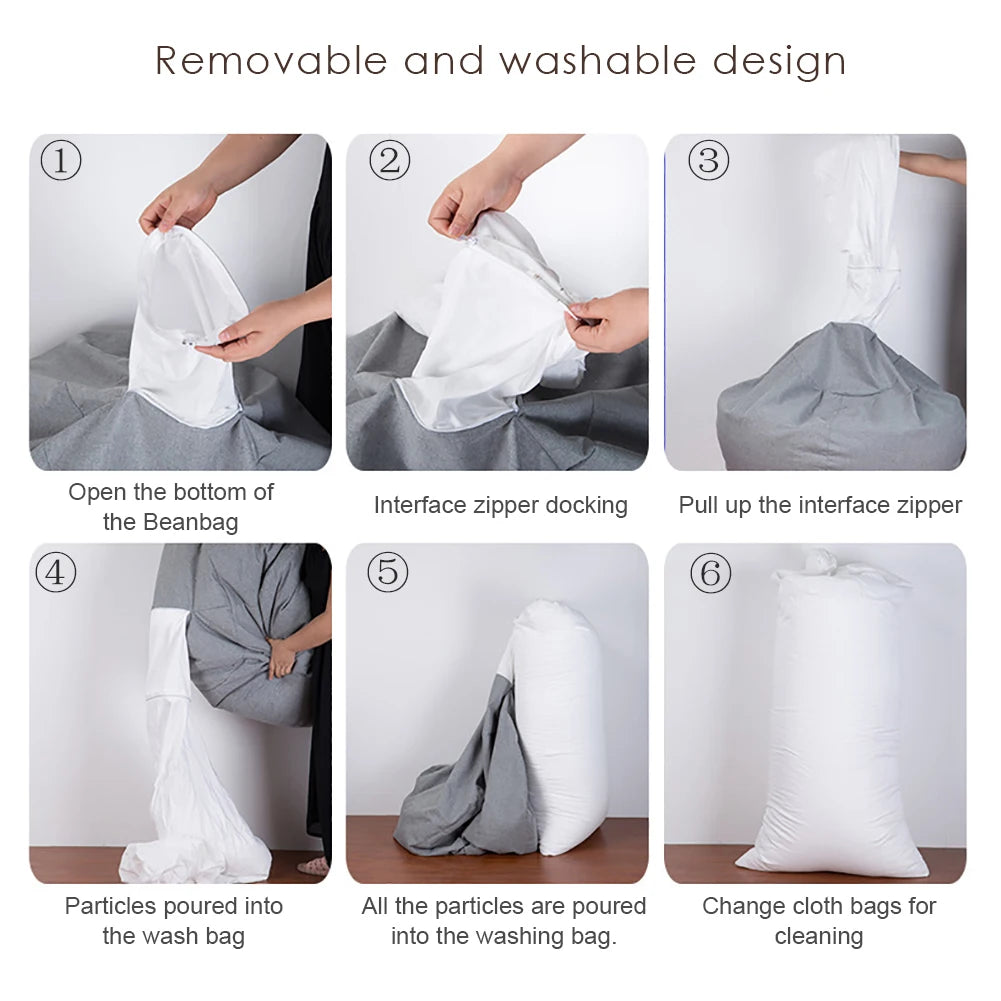 Removable and washable design

①

Open the bottom of the Beanbag

②

Interface zipper docking

③

Pull up the interface zipper

④

Particles poured into the wash bag

⑤

All the particles are poured into the washing bag.

⑥

Change cloth bags for cleaning