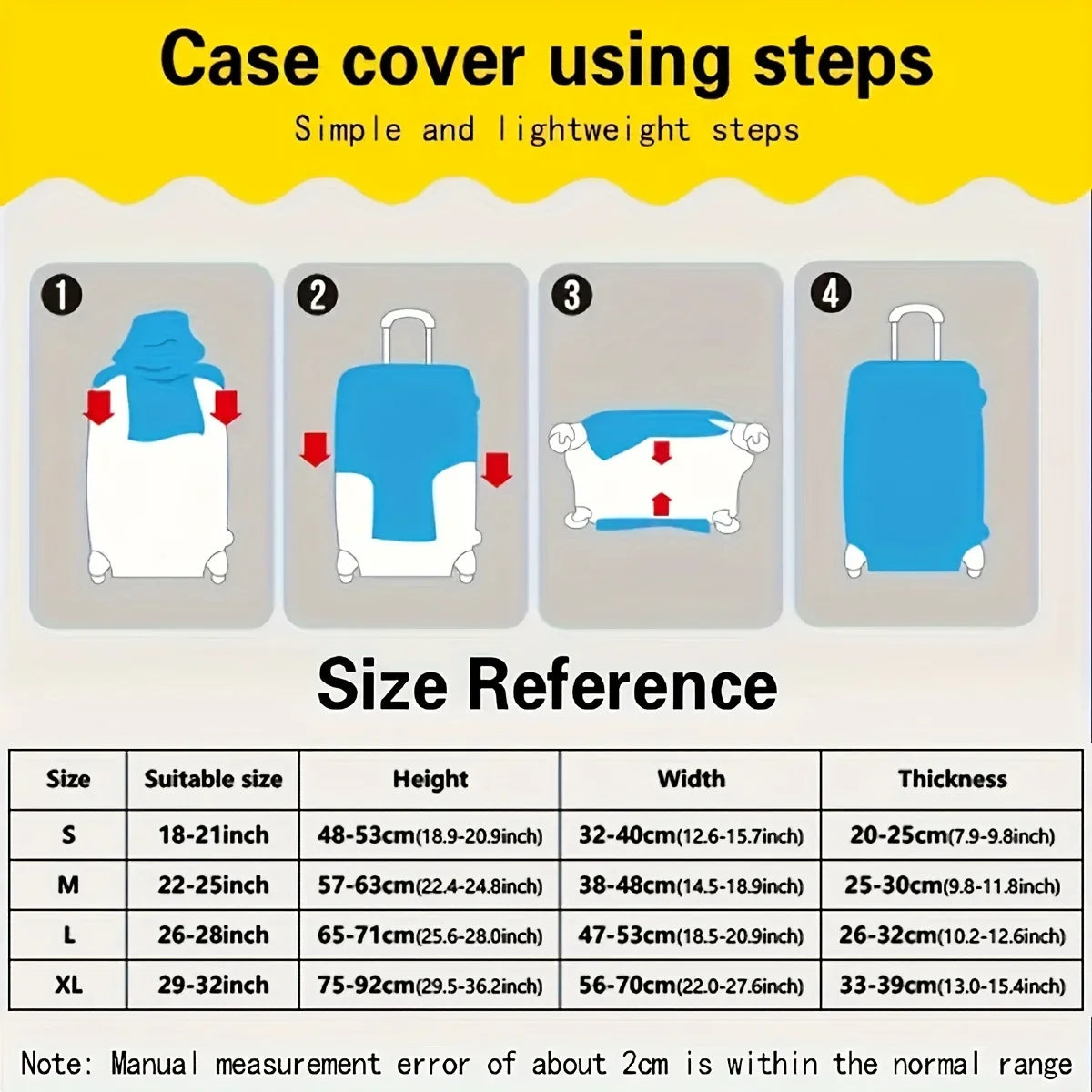 Case cover using steps

Simple and lightweight steps

1

2

3

4

Size Reference

| Size | Suitable size | Height | Width | Thickness |
|---|---|---|---|---|
| S | 18-21inch | 48-53cm(18.9-20.9inch) | 32-40cm(12.6-15.7inch) | 20-25cm(7.9-9.8inch) |
| M | 22-25inch | 57-63cm(22.4-24.8inch) | 38-48cm(14.5-18.9inch) | 25-30cm(9.8-11.8inch) |
| L | 26-28inch | 65-71cm(25.6-28.0inch) | 47-53cm(18.5-20.9inch) | 26-32cm(10.2-12.6inch) |
| XL | 29-32inch | 75-92cm(29.5-36.2inch) | 56-70cm(22.0-27.6inch) | 33-39cm(13.0-15.4inch) |

Note: Manual measurement error of about 2cm is within the normal range