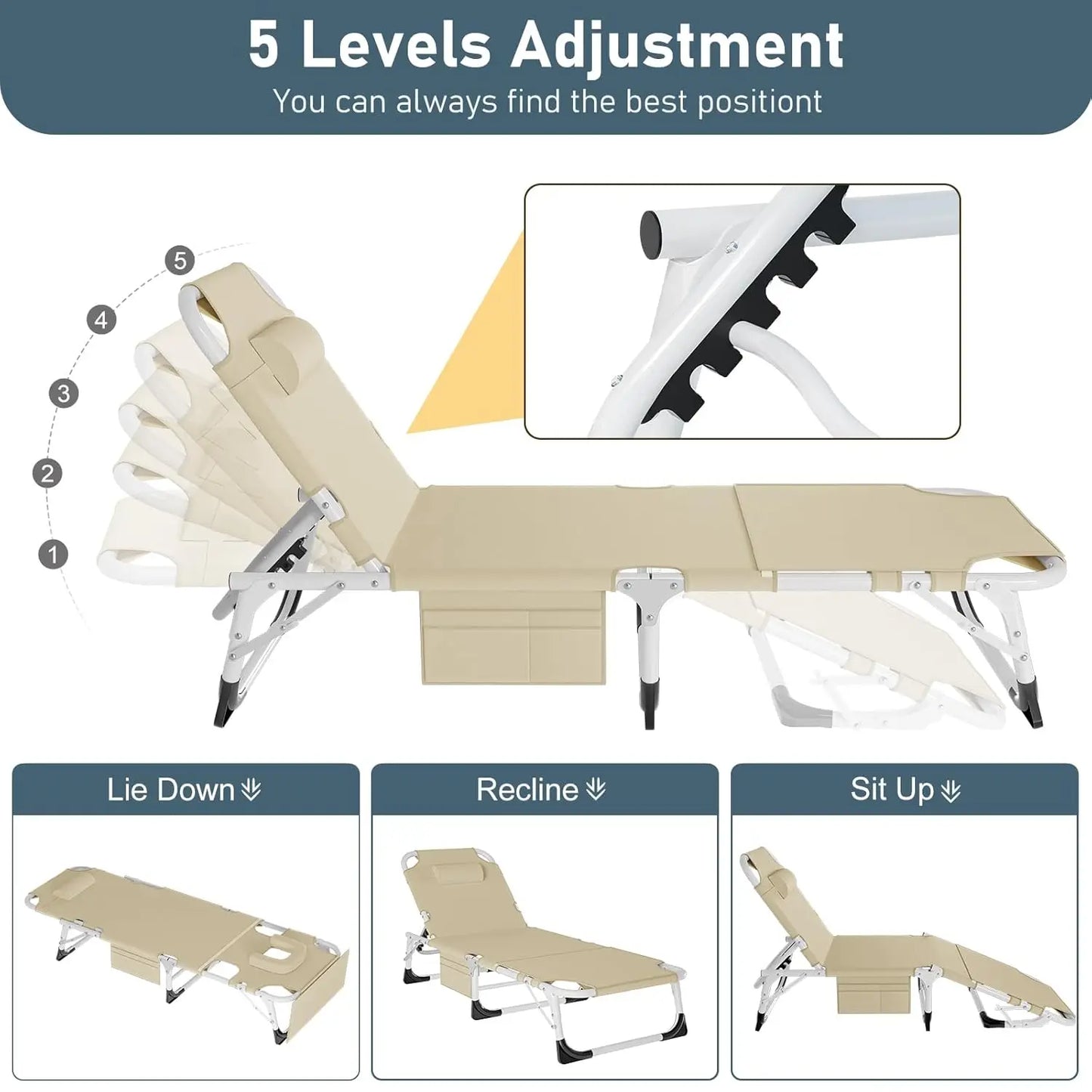 5 Levels Adjustment
You can always find the best positiont

5
4
3
2
1

Lie Down
Recline
Sit Up