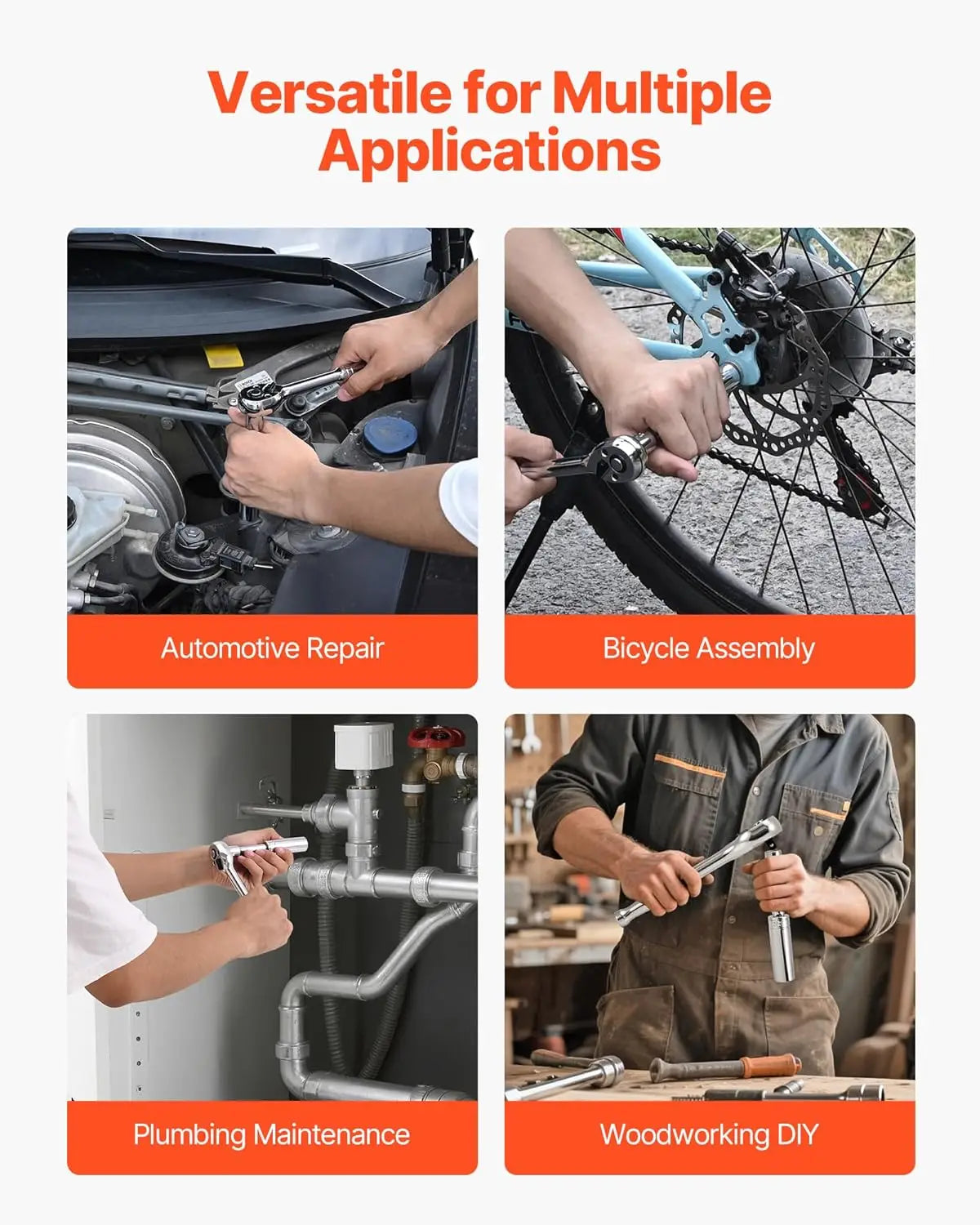 Versatile for Multiple Applications

Automotive Repair

Bicycle Assembly

Plumbing Maintenance

Woodworking DIY